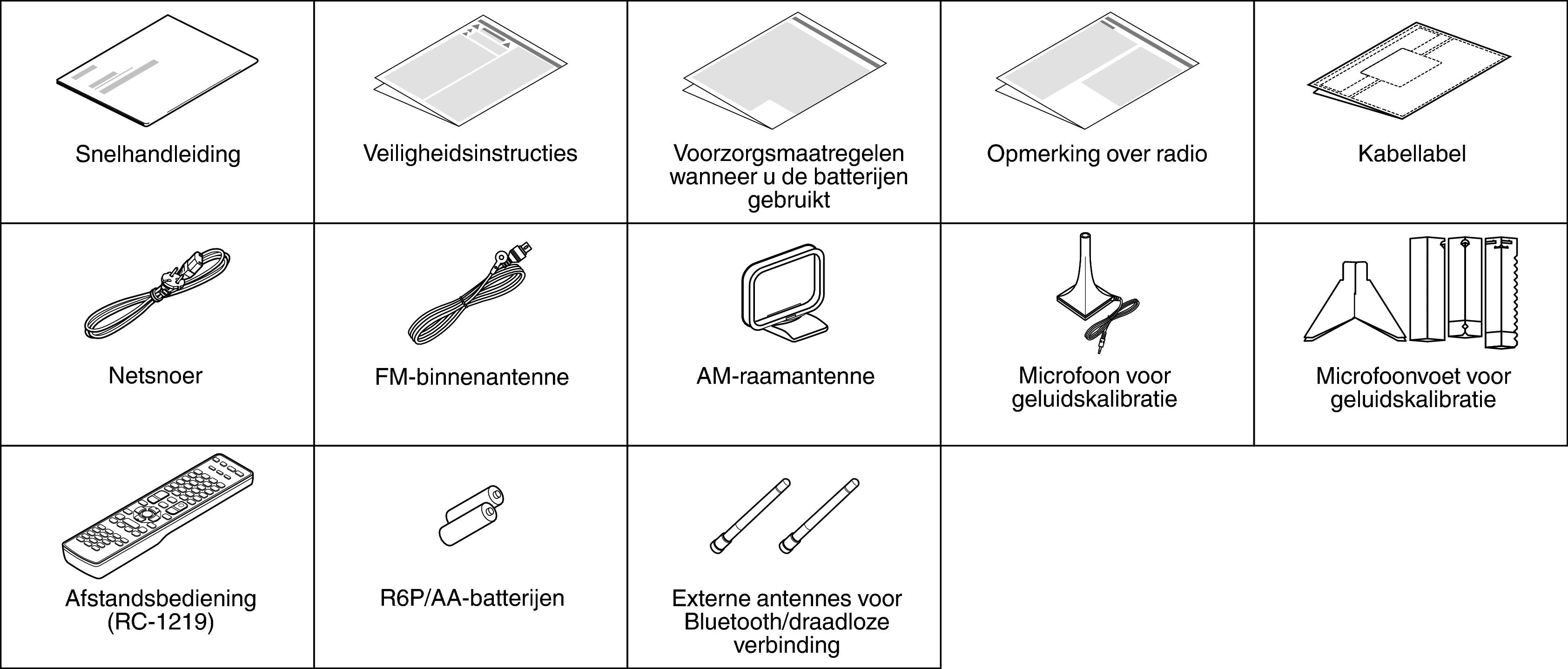 | Snelhandleiding | Veiligheidsinstructies | Voorzorgsmaatregelen wanneer u de batterijen gebruikt | Opmerking over radio | Kabellabel |
|---|---|---|---|---|
| Netsnoer | FM-binnenantenne | AM-raamantenne | Microfoon voor geluidskalibratie | Microfoonvoet voor geluidskalibratie |
| Afstandsbediening (RC-1219) | R6P/AA-batterijen | Externe antennes voor Bluetooth/draadloze verbinding | | |